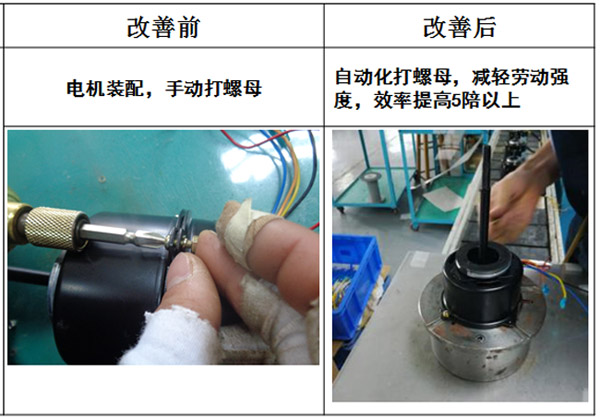 | 改善前 | 改善后 |
|---|---|
| 电机装配，手动打螺母 | 自动化打螺母，减轻劳动强度，效率提高5陪以上 |